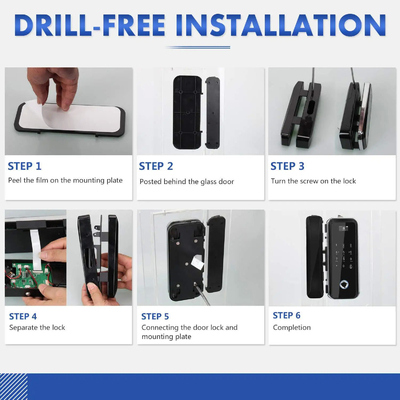 DRILL-FREE INSTALLATION

STEP 1
Peel the film on the mounting plate

STEP 2
Posted behind the glass door

STEP 3
Turn the screw on the lock

STEP 4
Separate the lock

STEP 5
Connecting the door lock and mounting plate

STEP 6
Completion